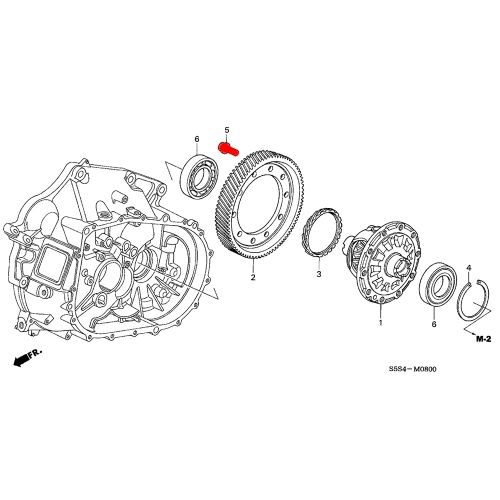 6
5
2
3
4
1
6
M-2
FR.
S5S4－M0800