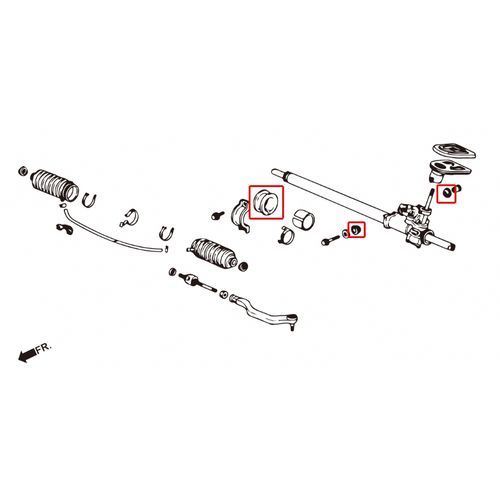 FR.