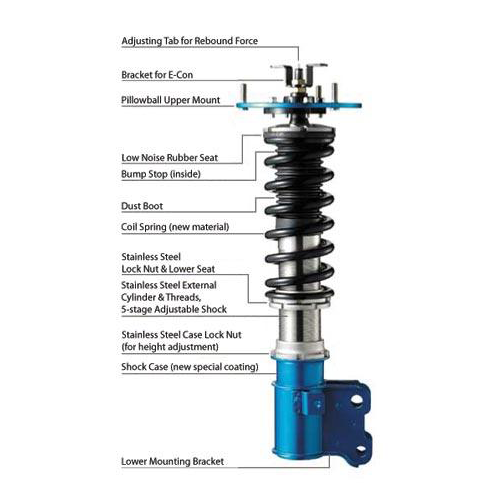 Adjusting Tab for Rebound Force

Bracket for E-Con

Pillowball Upper Mount

Low Noise Rubber Seat

Bump Stop (inside)

Dust Boot

Coil Spring (new material)

Stainless Steel Lock Nut & Lower Seat

Stainless Steel External Cylinder & Threads, 5-stage Adjustable Shock

Stainless Steel Case Lock Nut (for height adjustment)

Shock Case (new special coating)

Lower Mounting Bracket