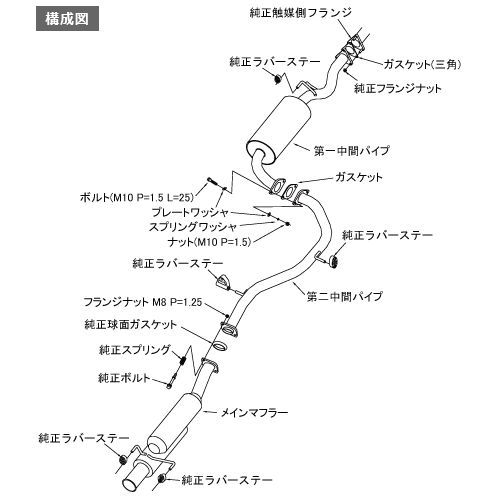 構成図

純正触媒側フランジ

純正ラバーステー

ガスケット(三角)

純正フランジナット

第一中間パイプ

ガスケット

ボルト(M10 P=1.5 L=25)

プレートワッシャ

スプリングワッシャ

ナット(M10 P=1.5)

純正ラバーステー

純正ラバーステー

第二中間パイプ

フランジナット M8 P=1.25

純正球面ガスケット

純正スプリング

純正ボルト

メインマフラー

純正ラバーステー

純正ラバーステー