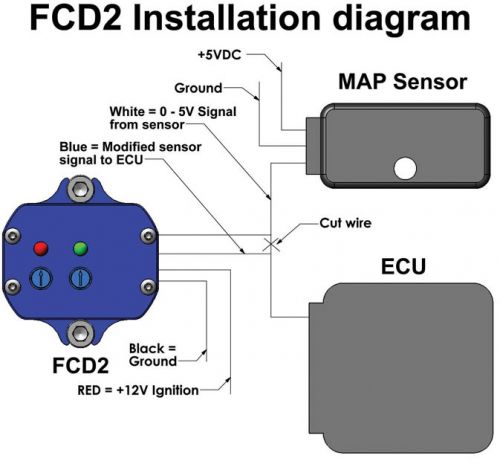 FCD2 Installation diagram

+5VDC

MAP Sensor

Ground

White = 0 - 5V Signal from sensor

Blue = Modified sensor signal to ECU

Cut wire

ECU

Black = Ground

FCD2

RED = +12V Ignition